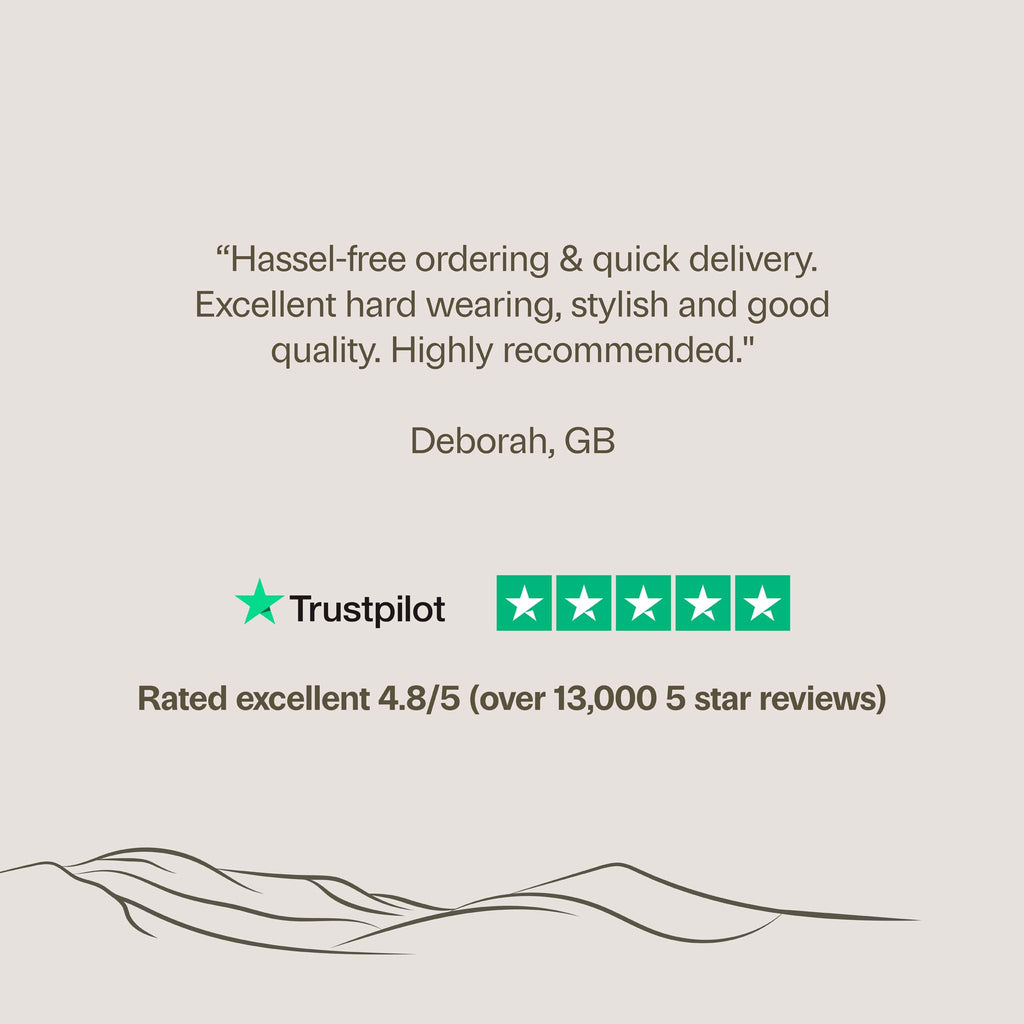 “Hassel-free ordering & quick delivery. Excellent hard wearing, stylish and good quality. Highly recommended."

Deborah, GB

Trustpilot

Rated excellent 4.8/5 (over 13,000 5 star reviews)