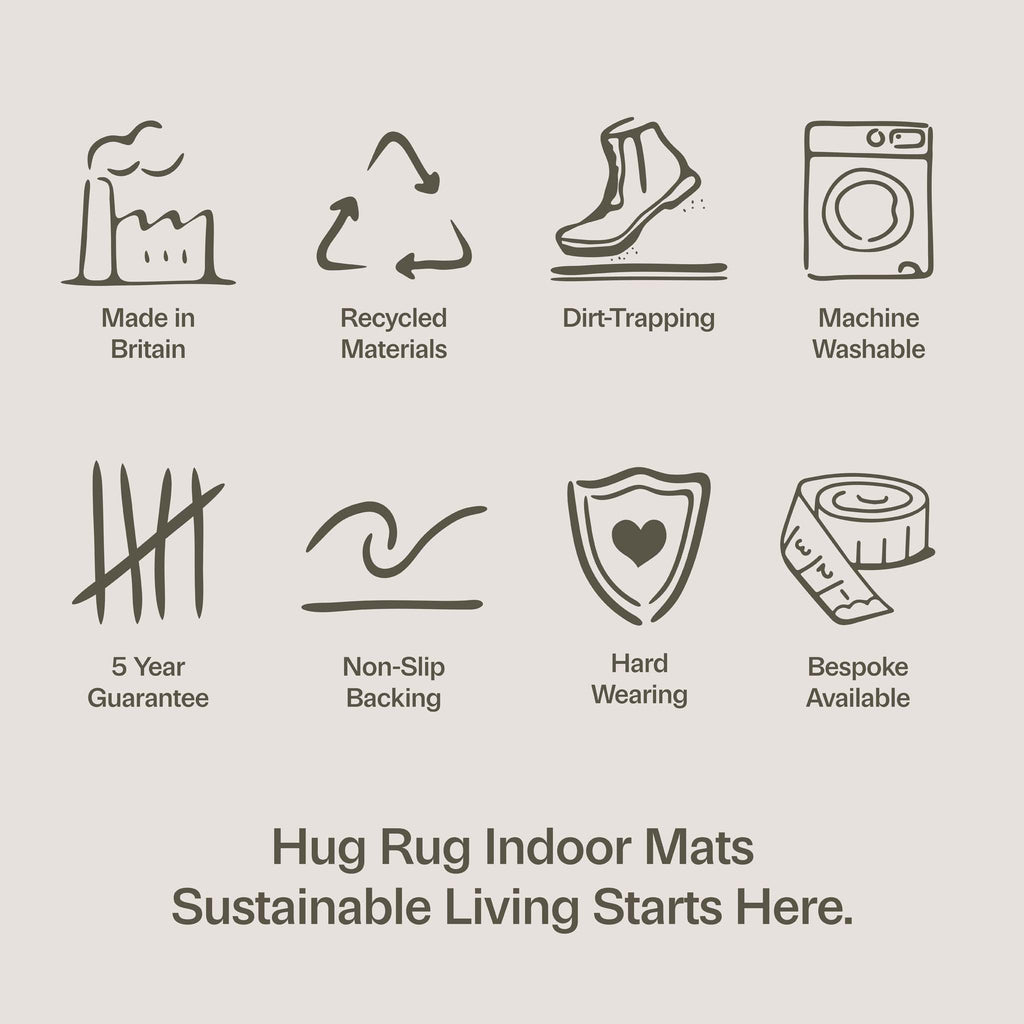 Made in Britain

Recycled Materials

Dirt-Trapping

Machine Washable

5 Year Guarantee

Non-Slip Backing

Hard Wearing

Bespoke Available

Hug Rug Indoor Mats
Sustainable Living Starts Here.